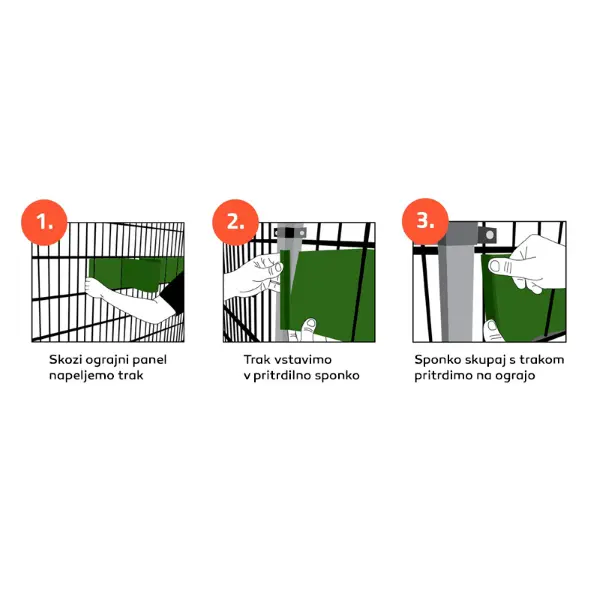 1.

Skozi ograjni panel napeljemo trak

2.

Trak vstavimo v pritrdilno sponko

3.

Sponko skupaj s trakom pritrdimo na ograjo